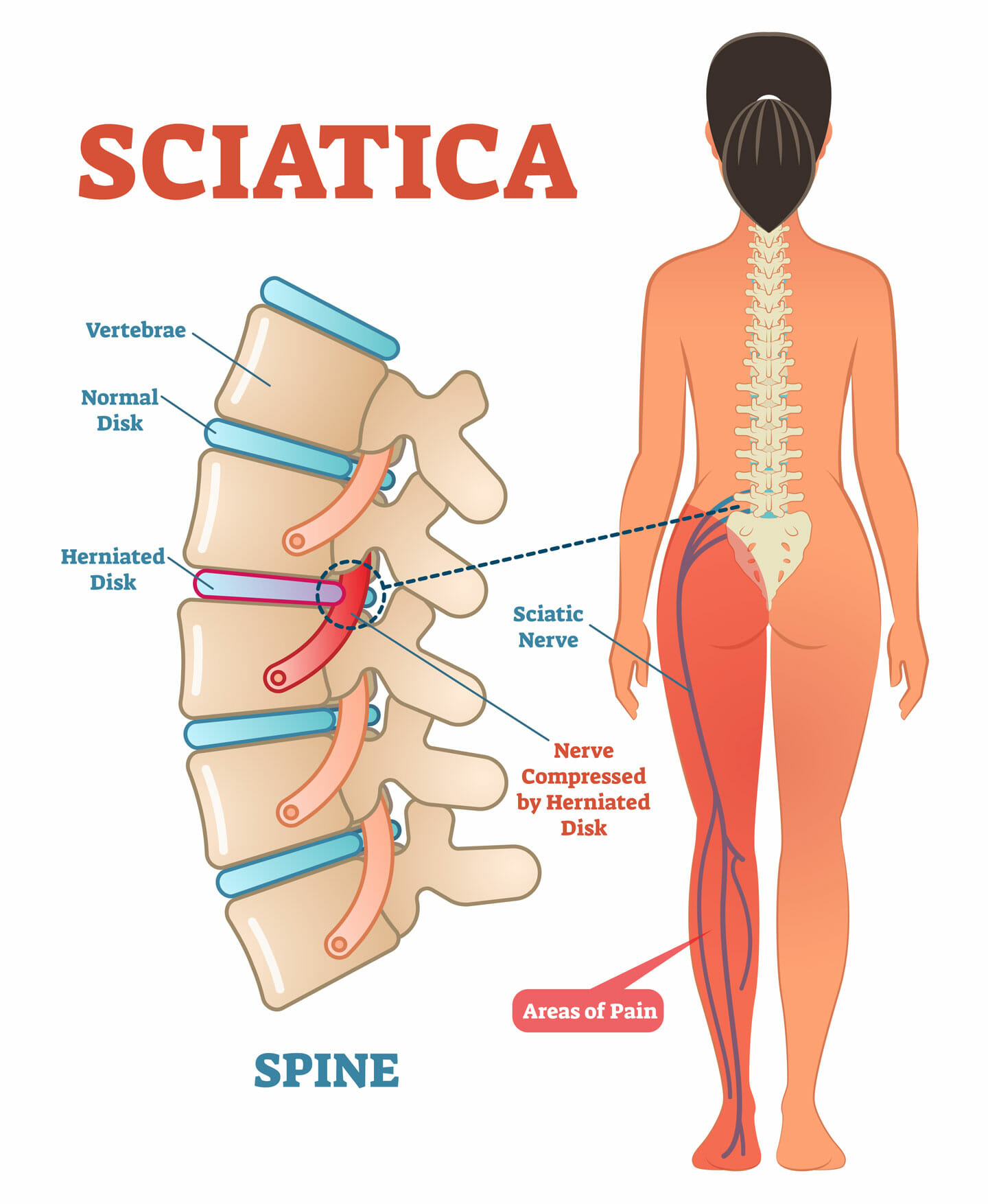 SCIATICA

Vertebrae

Normal Disk

Herniated Disk

Sciatic Nerve

Nerve Compressed by Herniated Disk

Areas of Pain

SPINE